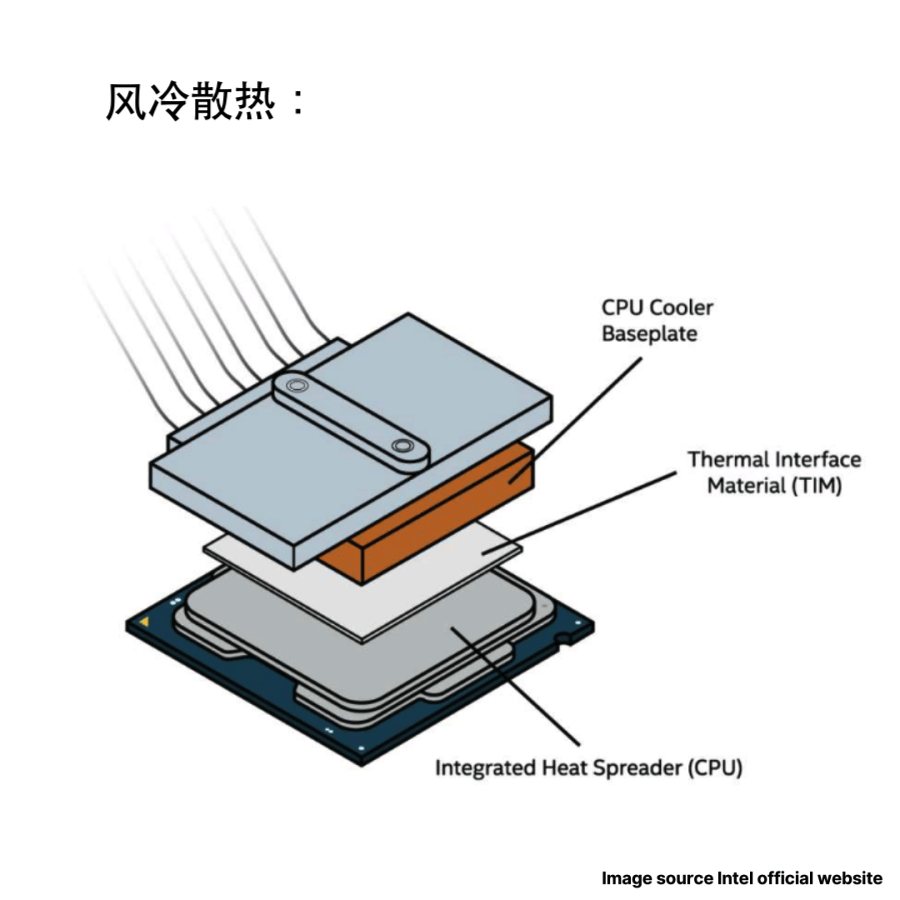 风冷散热：

CPU Cooler Baseplate

Thermal Interface Material (TIM)

Integrated Heat Spreader (CPU)

Image source Intel official website